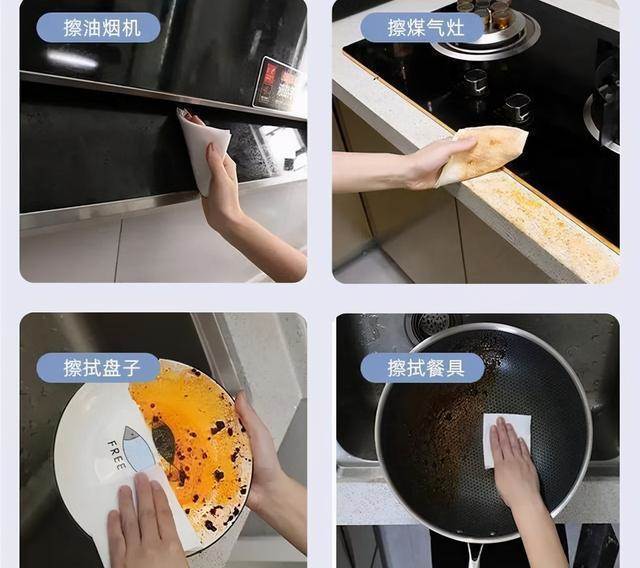 擦油烟机

擦煤气灶

擦拭盘子

FREE

擦拭餐具